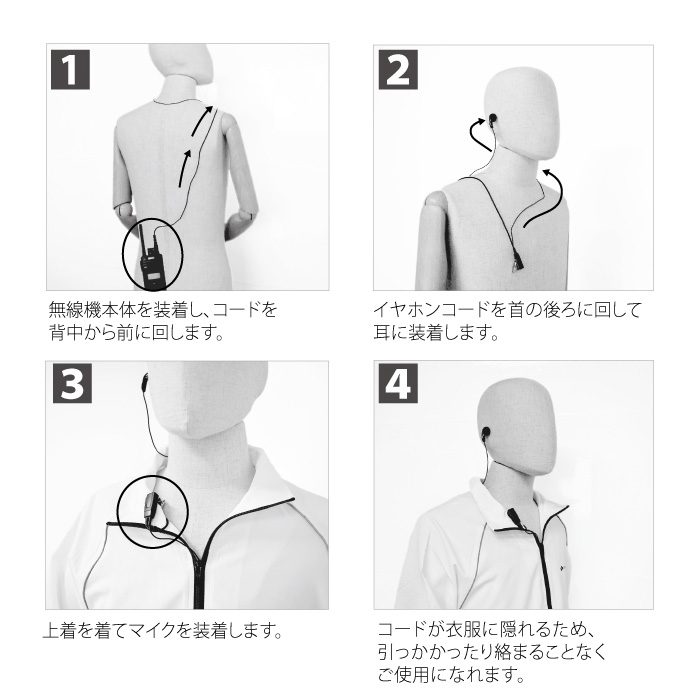 1

無線機本体を装着し、コードを背中から前に回します。

2

イヤホンコードを首の後ろに回して耳に装着します。

3

上着を着てマイクを装着します。

4

コードが衣服に隠れるため、引っかかったり絡まることなくご使用になれます。